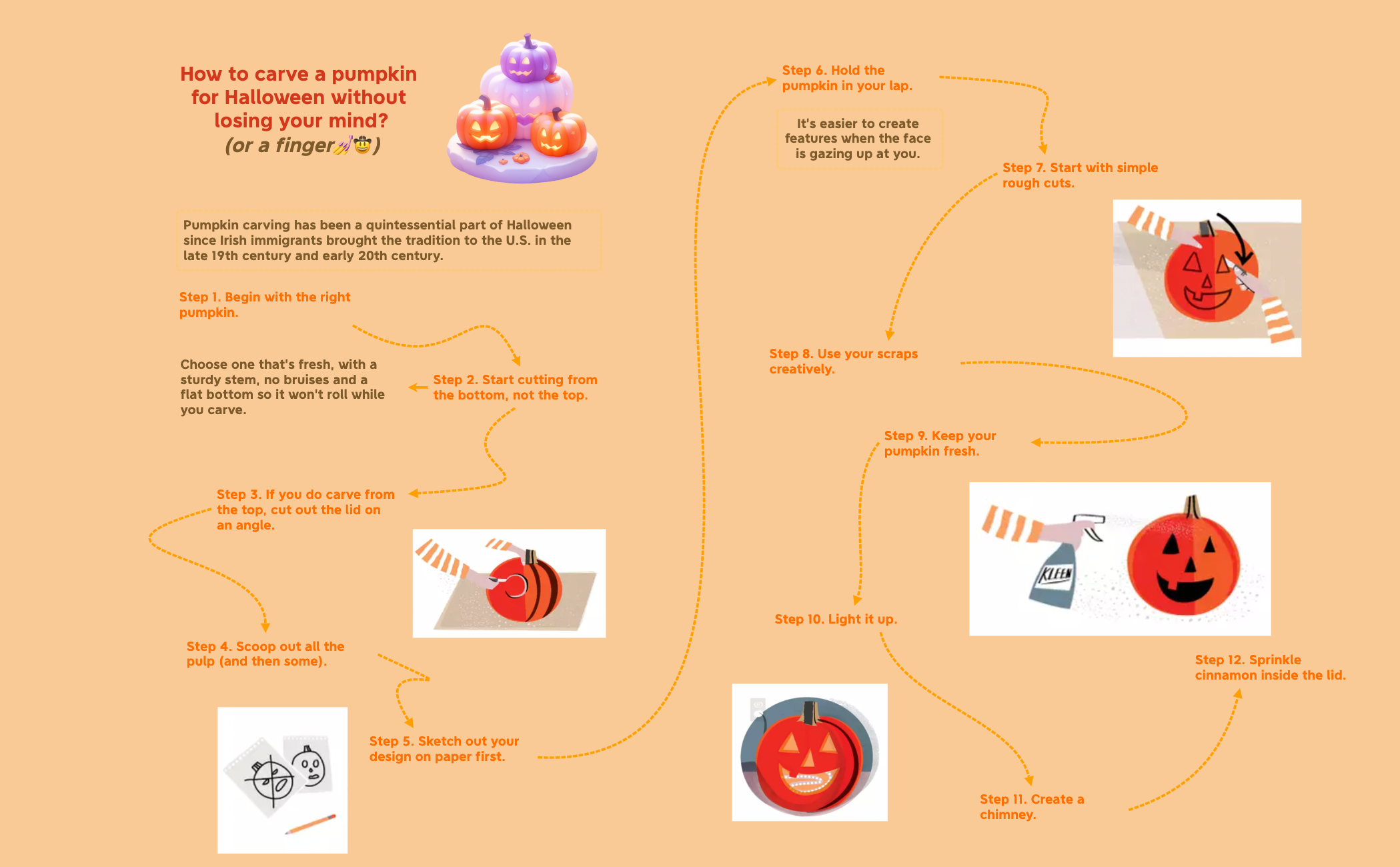 How to carve a pumpkin for Halloween without losing your mind? (or a finger💅🤠)

Pumpkin carving has been a quintessential part of Halloween since Irish immigrants brought the tradition to the U.S. in the late 19th century and early 20th century.

Step 1. Begin with the right pumpkin.

Choose one that's fresh, with a sturdy stem, no bruises and a flat bottom so it won't roll while you carve.

Step 2. Start cutting from the bottom, not the top.

Step 3. If you do carve from the top, cut out the lid on an angle.

Step 4. Scoop out all the pulp (and then some).

Step 5. Sketch out your design on paper first.

Step 6. Hold the pumpkin in your lap.

It's easier to create features when the face is gazing up at you.

Step 7. Start with simple rough cuts.

Step 8. Use your scraps creatively.

Step 9. Keep your pumpkin fresh.

KLEEN

Step 10. Light it up.

Step 11. Create a chimney.

Step 12. Sprinkle cinnamon inside the lid.